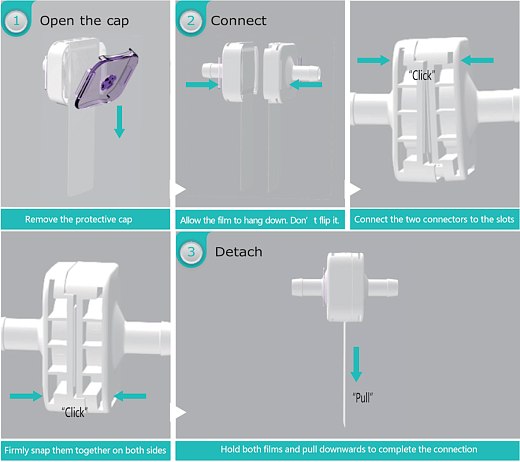 1 Open the cap

Remove the protective cap

2 Connect

Allow the film to hang down. Don' t flip it.

"Click"

Connect the two connectors to the slots

"Click"

Firmly snap them together on both sides

3 Detach

"Pull"

Hold both films and pull downwards to complete the connection