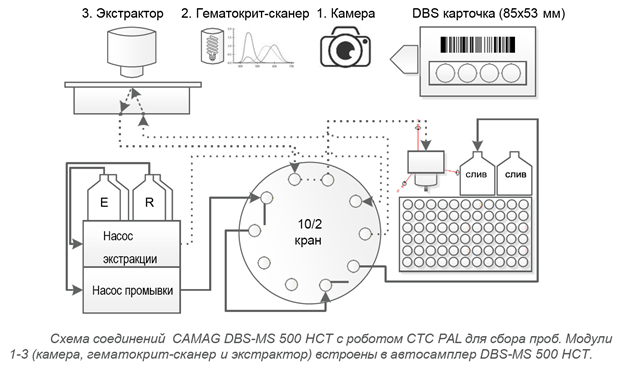 3. Экстрактор 2. Гематокрит-сканер 1. Камера DBS карточка (85x53 мм)

E R

Насос экстракции

Насос промывки

10/2 кран

слив слив

Схема соединений CAMAG DBS-MS 500 HCT с роботом CTC PAL для сбора проб. Модули 1-3 (камера, гематокрит-сканер и экстрактор) встроены в автосамплер DBS-MS 500 HCT.